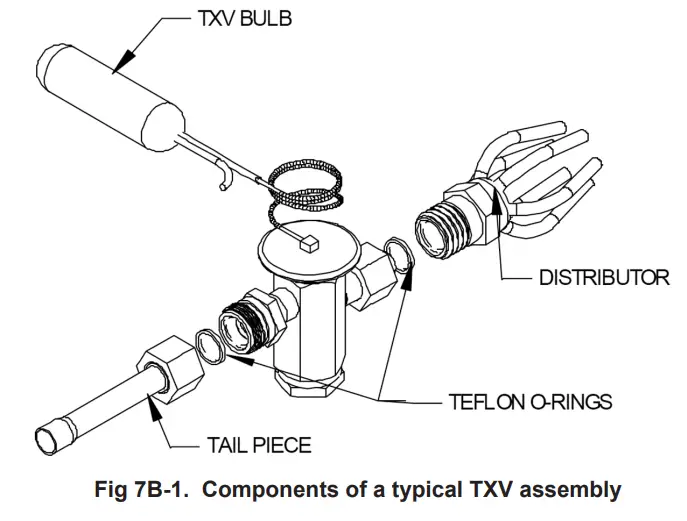 TXV BULB

DISTRIBUTOR

TEFLON O-RINGS

TAIL PIECE

Fig 7B-1. Components of a typical TXV assembly