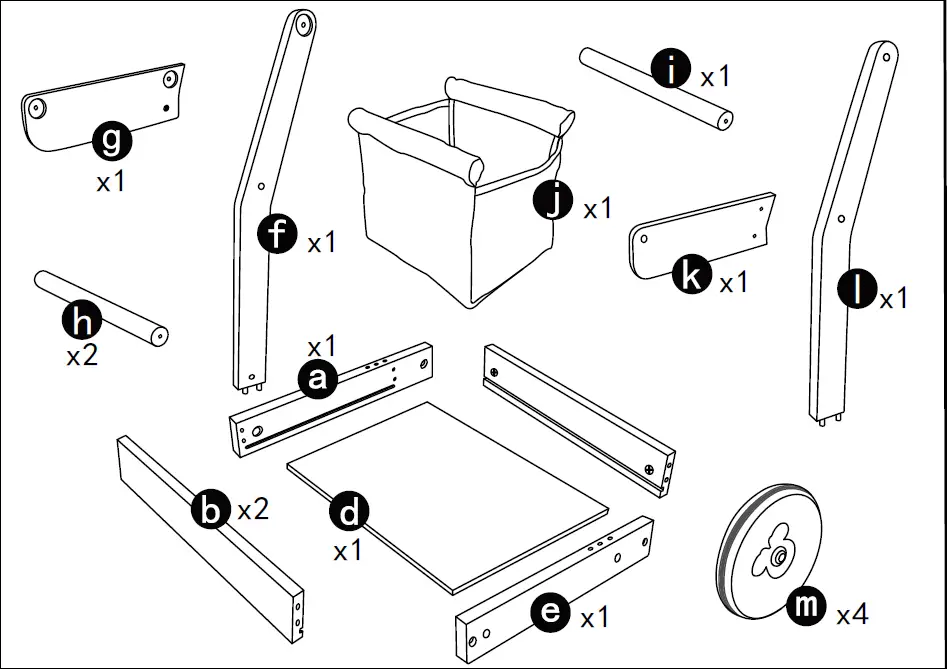 g
x1

f x1

i x1

j x1

k x1

l x1

h
x2

x1
a

b x2

d
x1

e x1

m x4