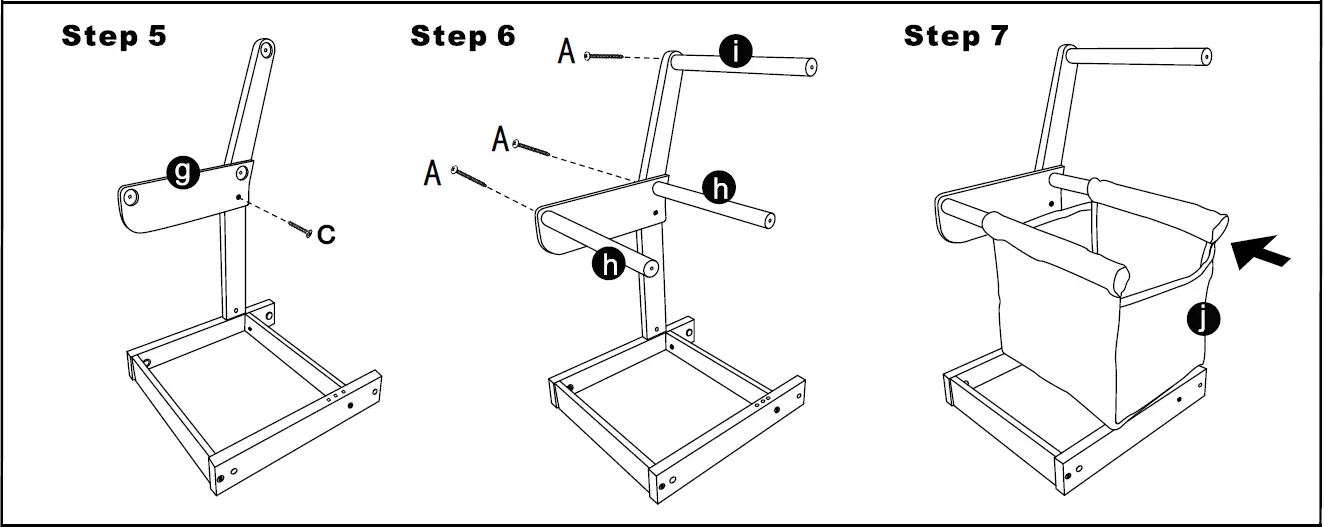 Step 5

g

C

Step 6

A

i

A

A

h

h

Step 7

j