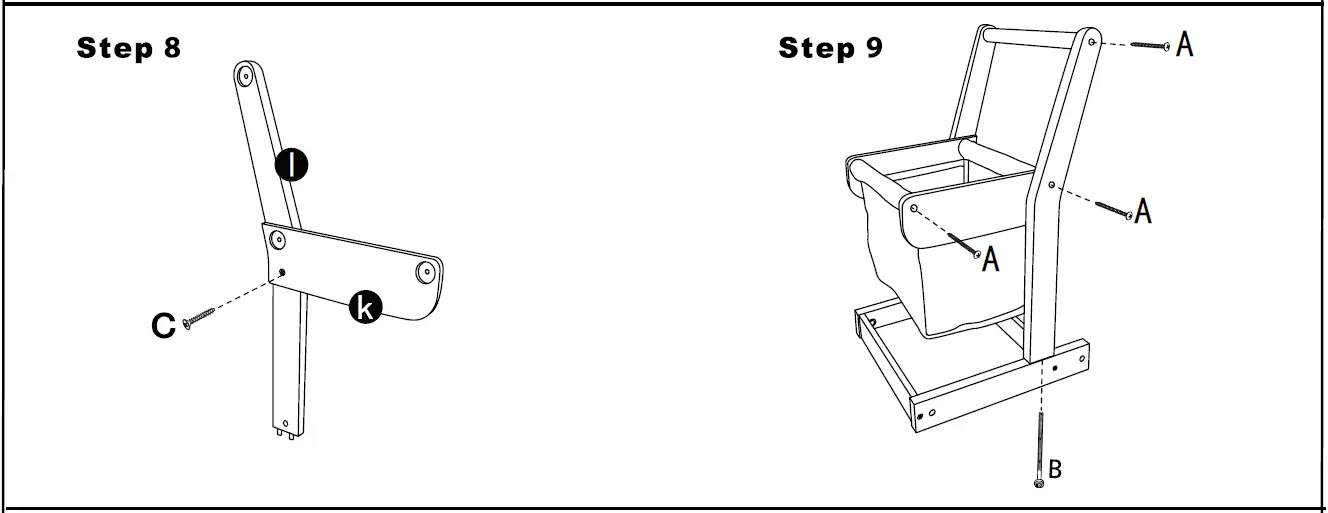 Step 8

l

k

C

Step 9

A

A

A

B