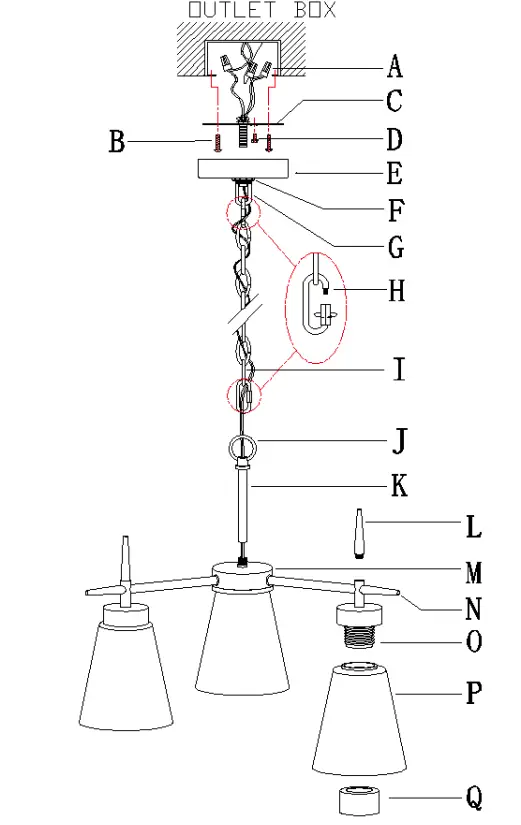 OUTLET BOX

A
C
B
D
E
F
G
H
I
J
K
L
M
N
O
P
Q