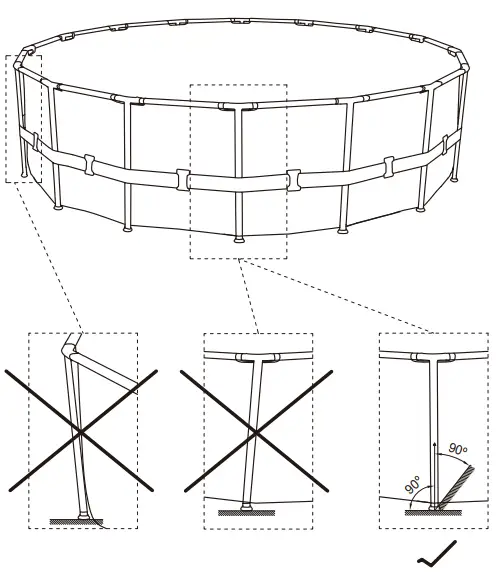 90°
90°