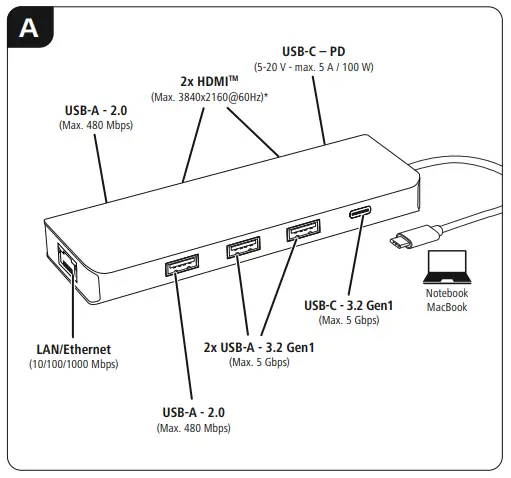 A

USB-C – PD
(5-20 V - max. 5 A / 100 W)

2x HDMI™
(Max. 3840x2160@60Hz)*

USB-A - 2.0
(Max. 480 Mbps)

Notebook
MacBook

USB-C - 3.2 Gen1
(Max. 5 Gbps)

2x USB-A - 3.2 Gen1
(Max. 5 Gbps)

LAN/Ethernet
(10/100/1000 Mbps)

USB-A - 2.0
(Max. 480 Mbps)