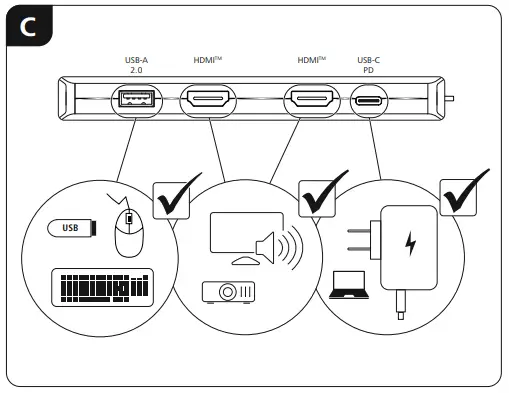 C

USB-A 2.0

HDMI™

HDMI™

USB-C PD

USB