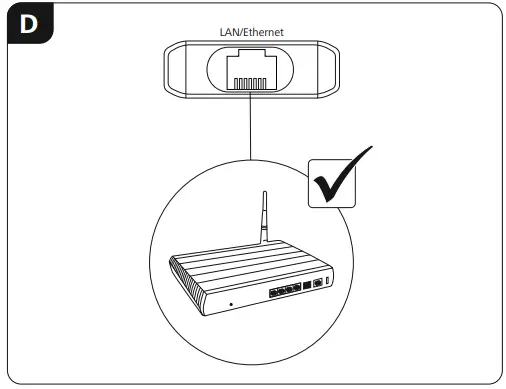 D

LAN/Ethernet