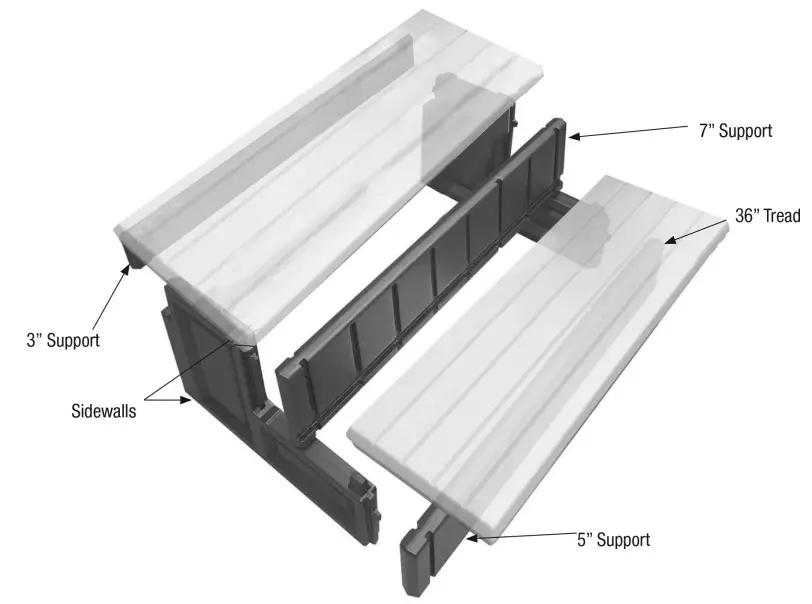 7” Support

36” Tread

3” Support

Sidewalls

5” Support