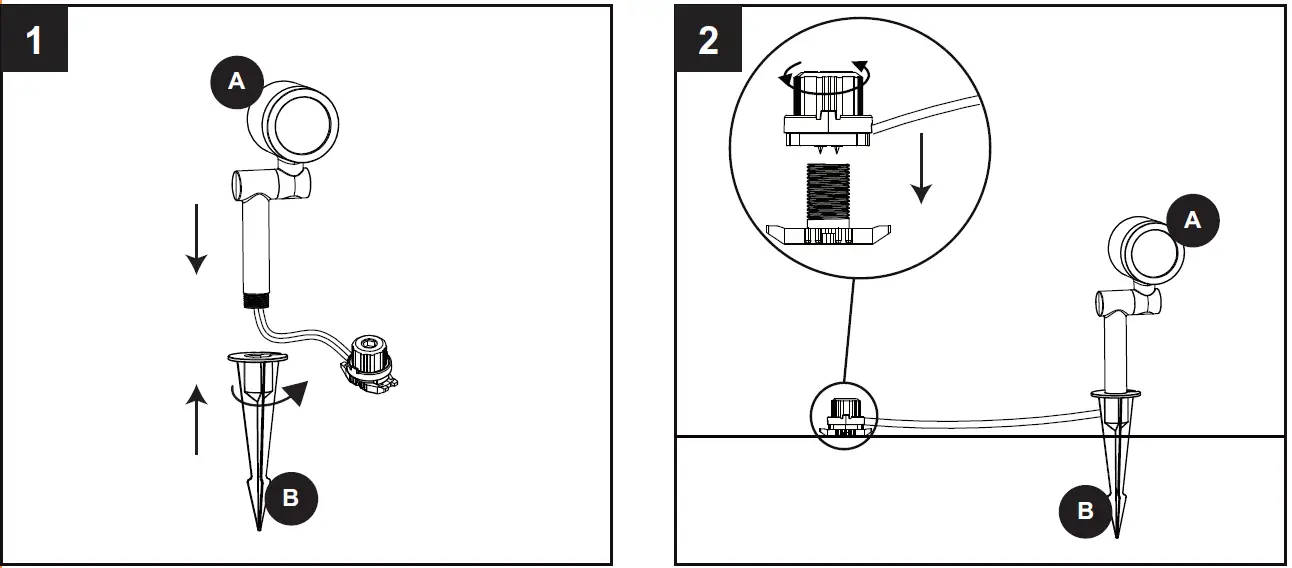 1

A

B

2

A

B