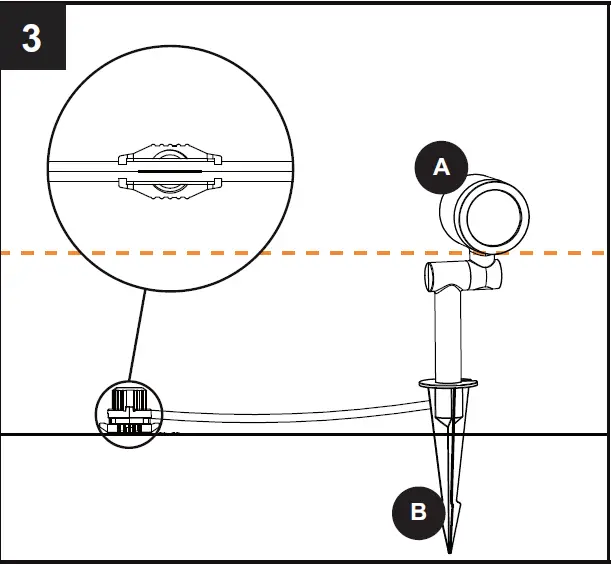 3

A

B