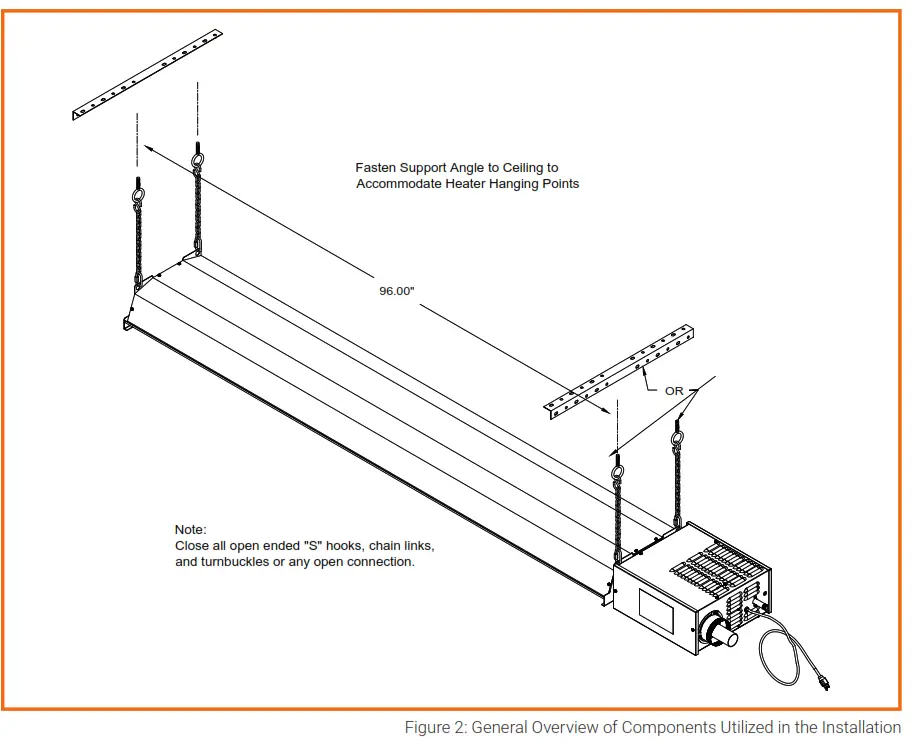 Fasten Support Angle to Ceiling to Accommodate Heater Hanging Points

96.00"

OR

Note:
Close all open ended "S" hooks, chain links, and turnbuckles or any open connection.

Figure 2: General Overview of Components Utilized in the Installation