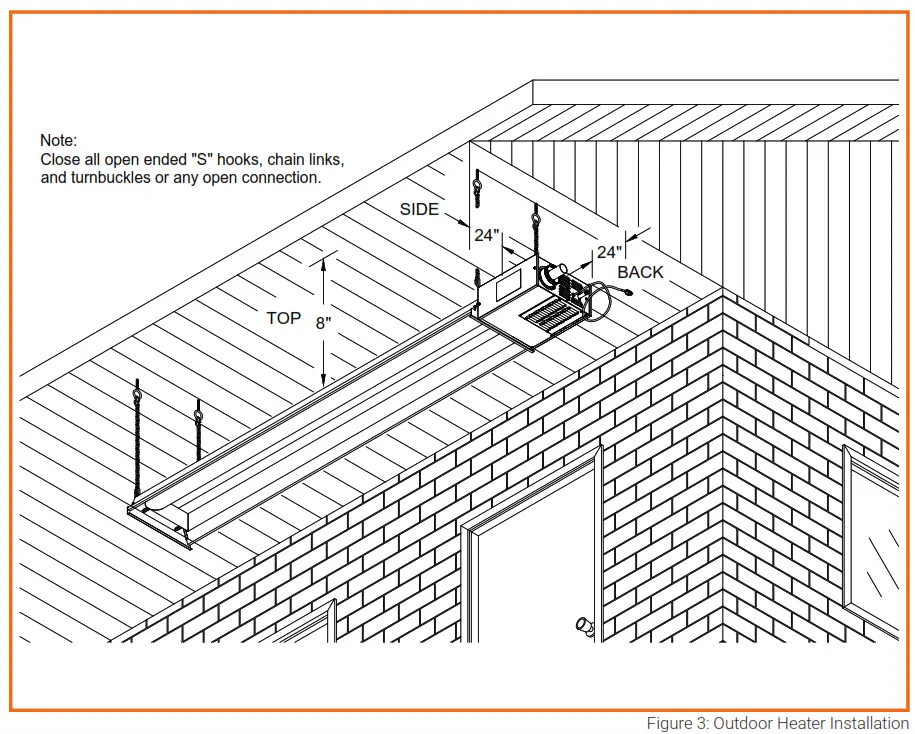 Note:
Close all open ended "S" hooks, chain links, and turnbuckles or any open connection.

SIDE

24"

24"

BACK

TOP

8"

Figure 3: Outdoor Heater Installation