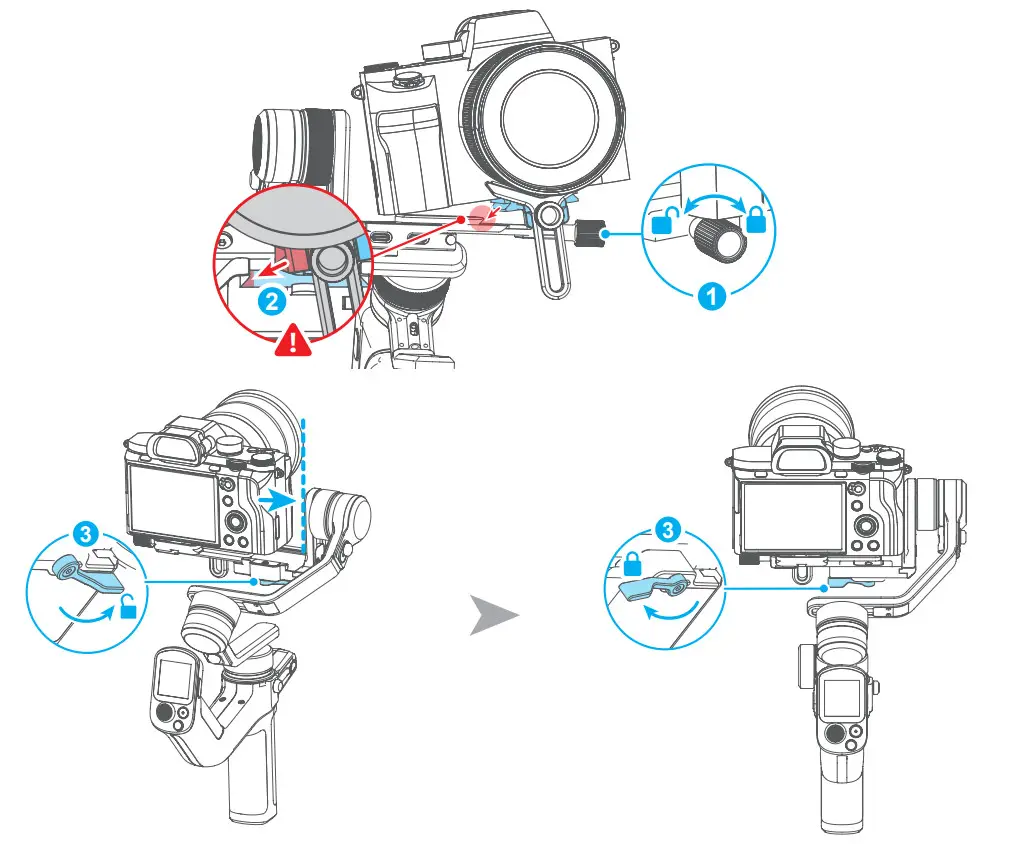 2

1

3

3