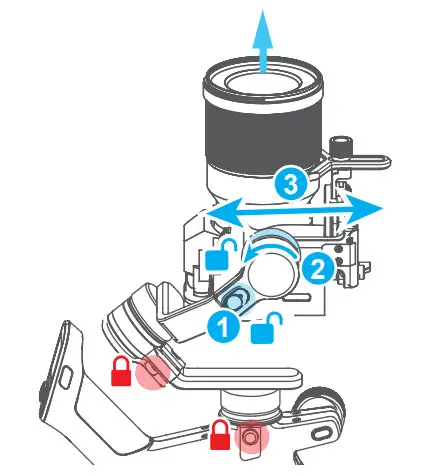 3
2
1