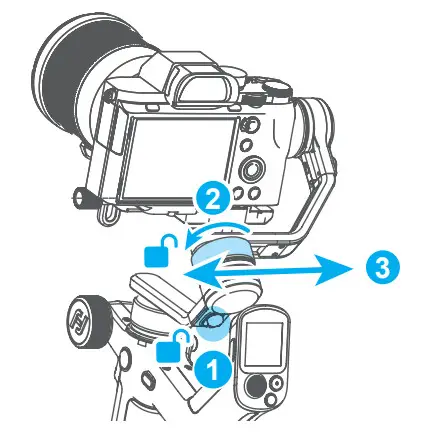 2
3
1