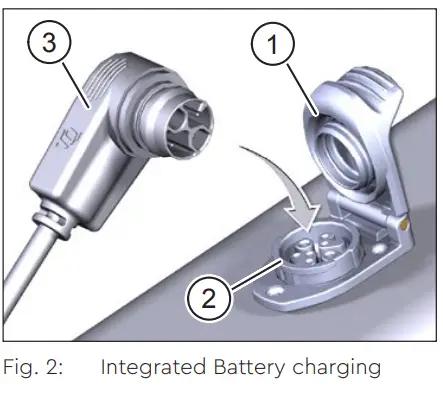 3

1

2

Fig. 2: Integrated Battery charging