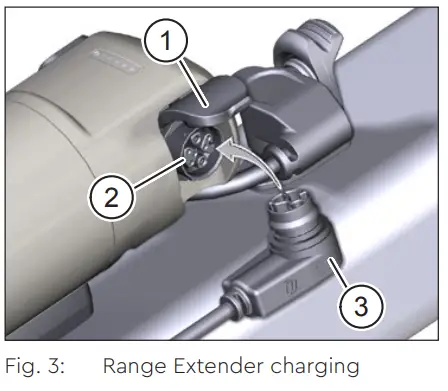 1
2
3

Fig. 3: Range Extender charging