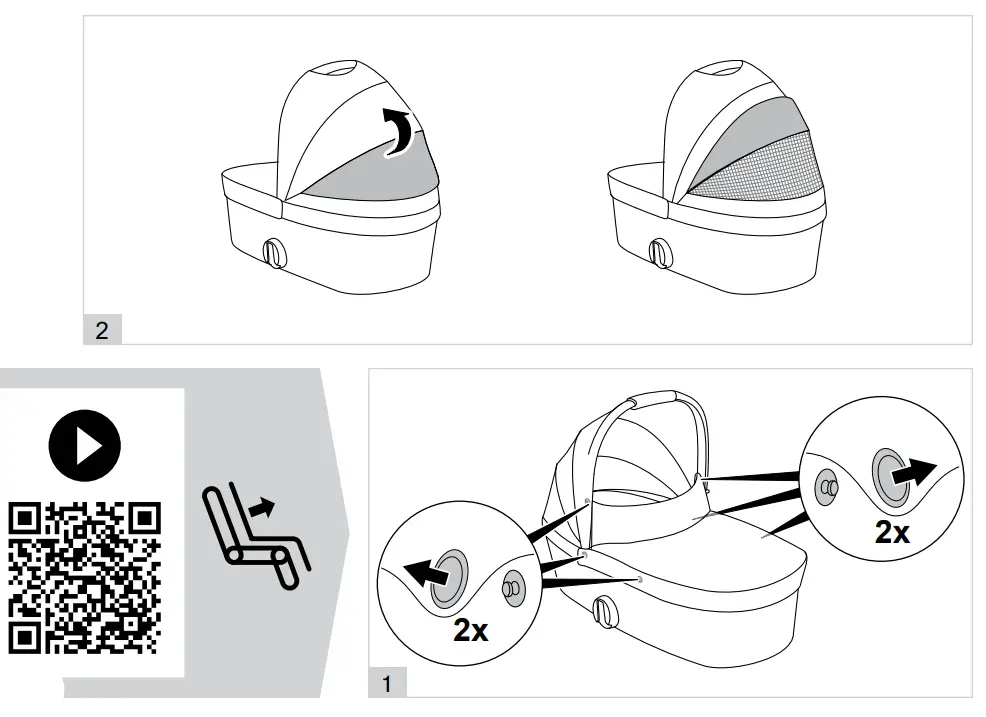 2

2x

2x

1