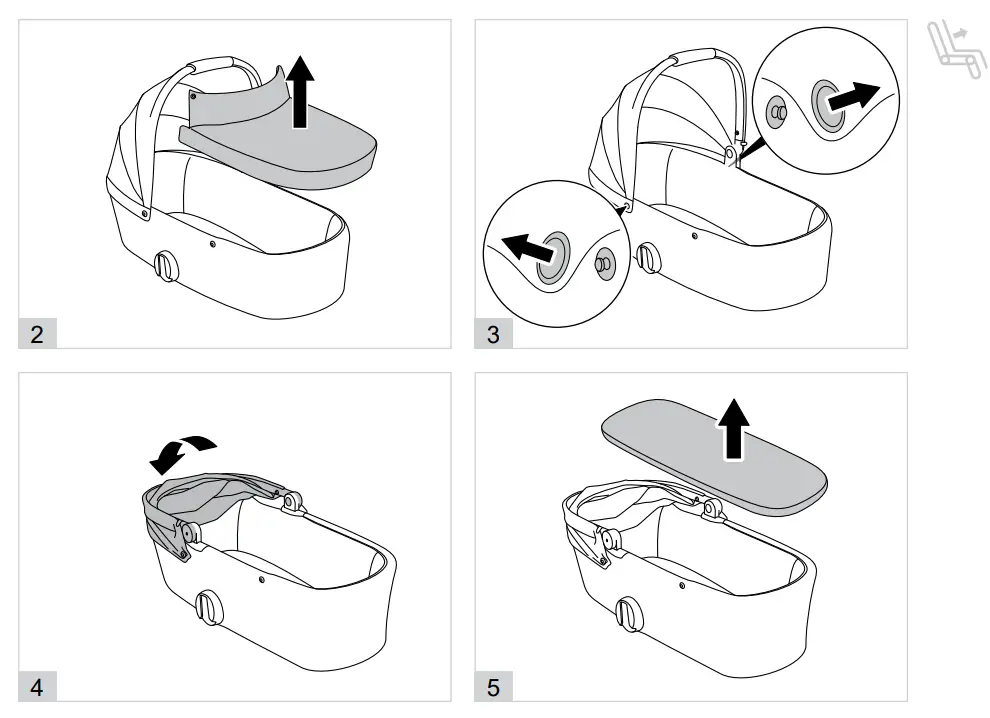 2

3

4

5