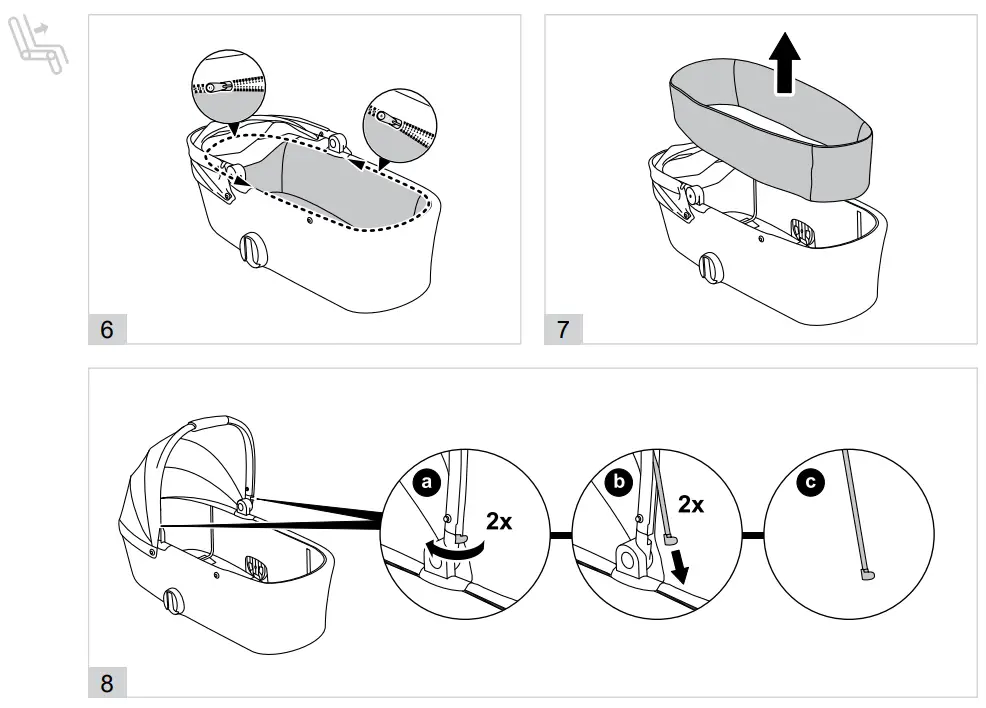 6

7

a
2x

b
2x

c

8