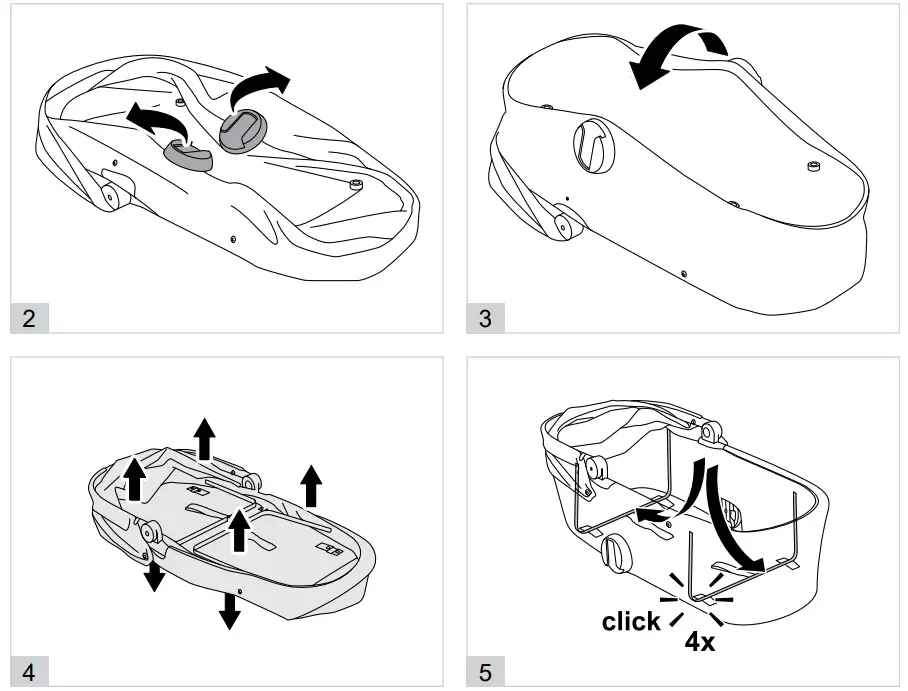 2

3

4

click
4x

5