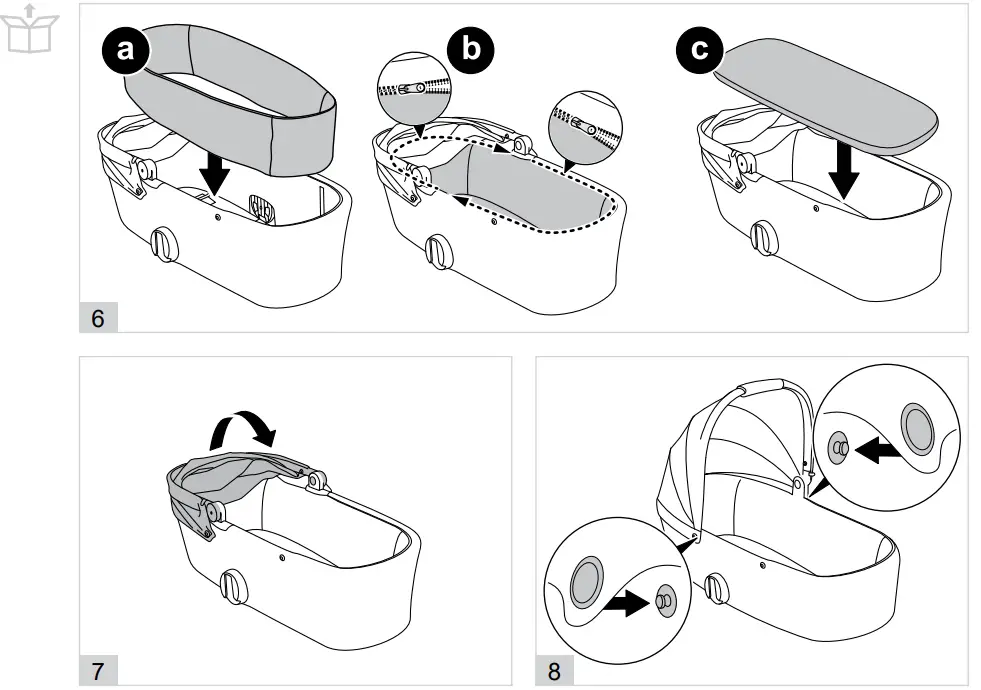 a

b

c

6

7

8