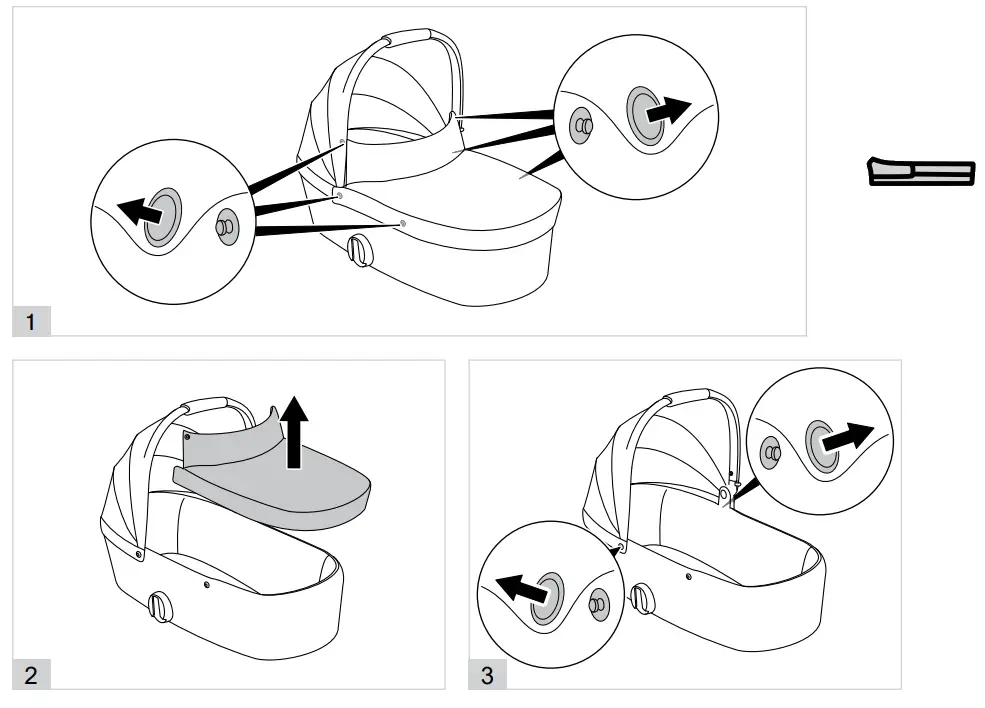 1

2

3