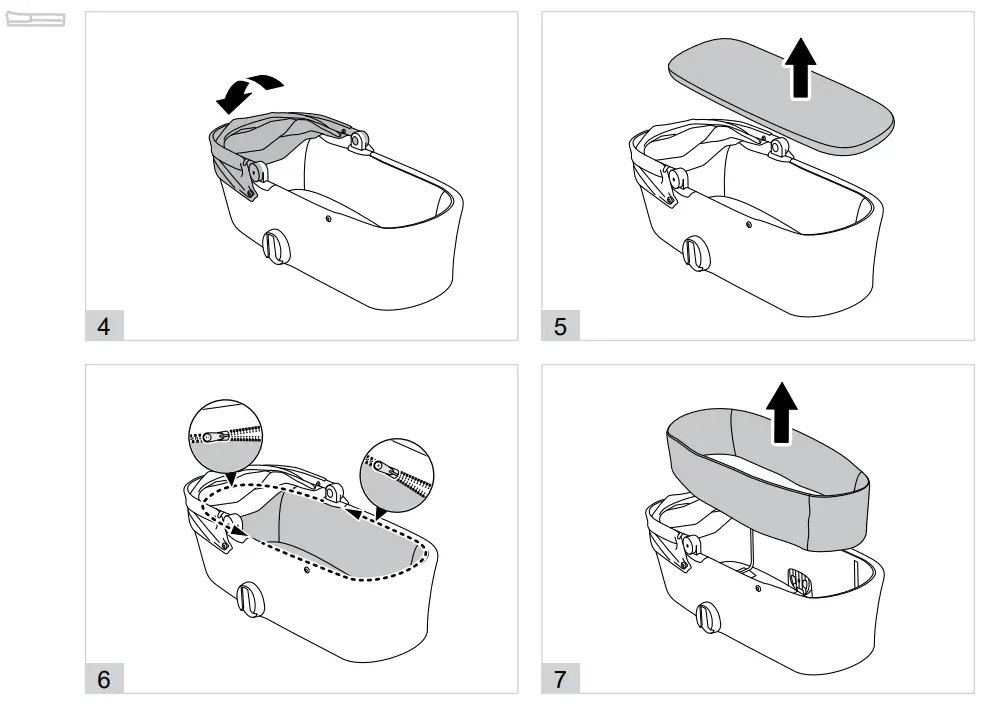 4

5

6

7