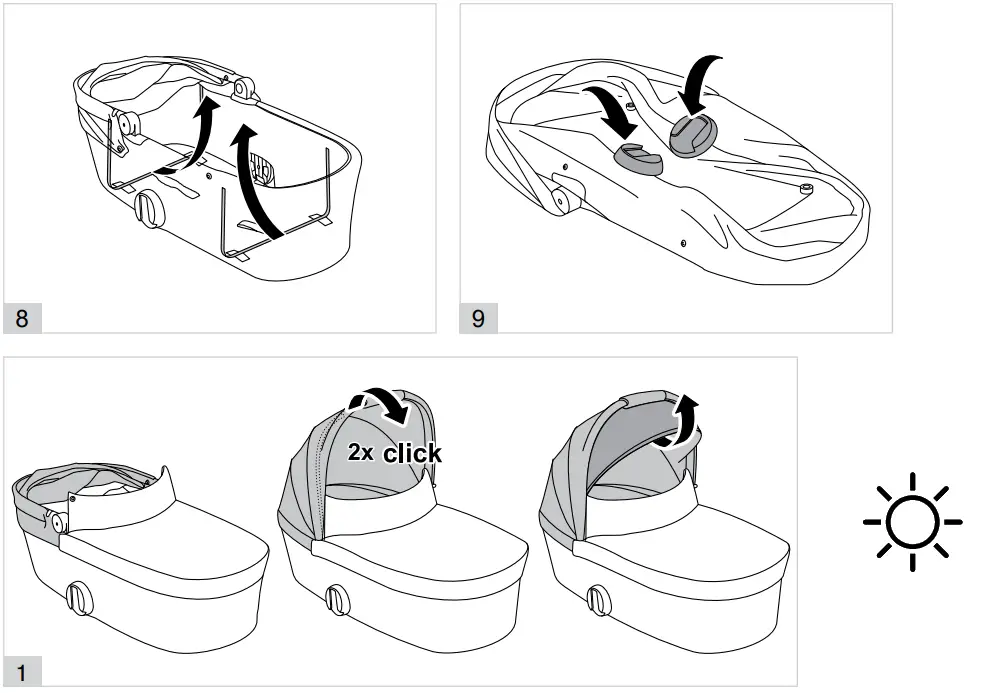 8

9

2x click

1