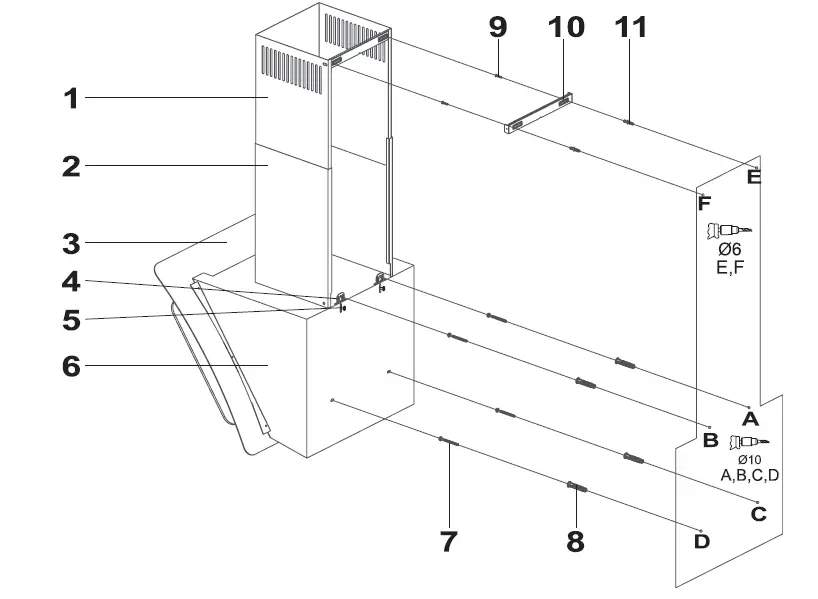 9
10
11
1
2
3
4
5
6
E
F
Ø6
E,F
A
B
Ø10
A,B,C,D
C
D
7
8