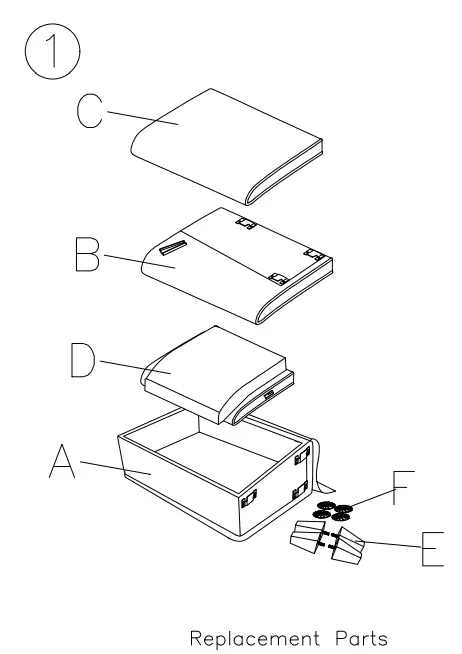 1

C

B

D

A

F

E

Replacement Parts