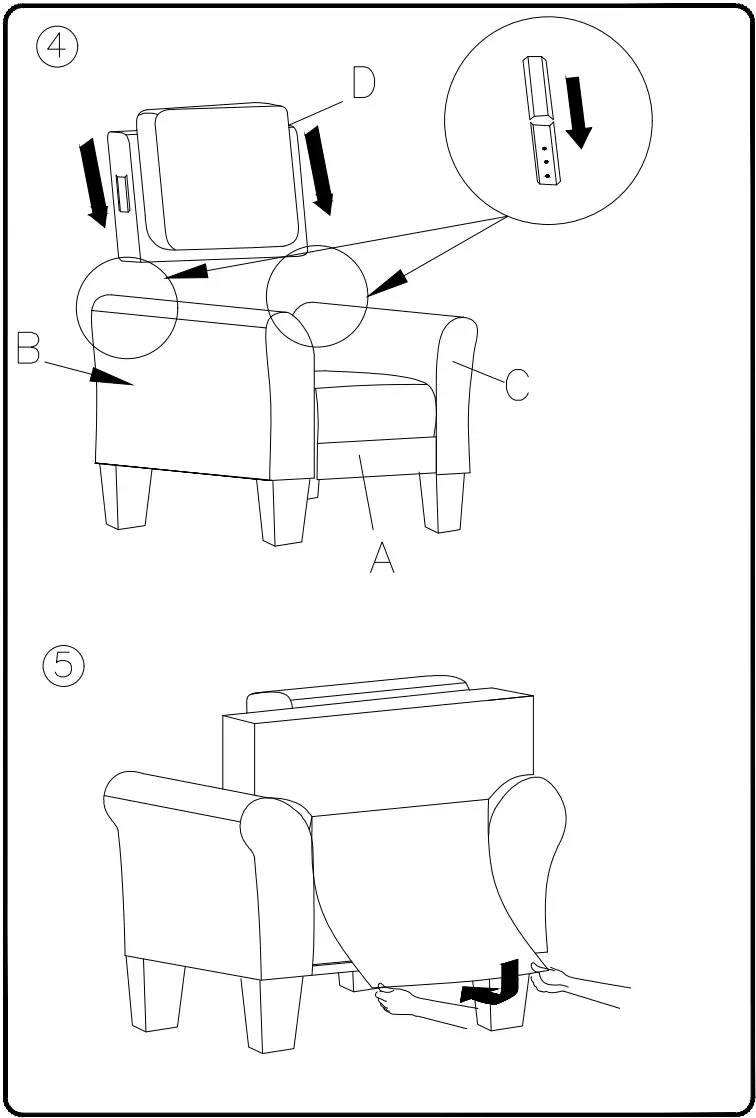 ④
D
B
C
A
⑤