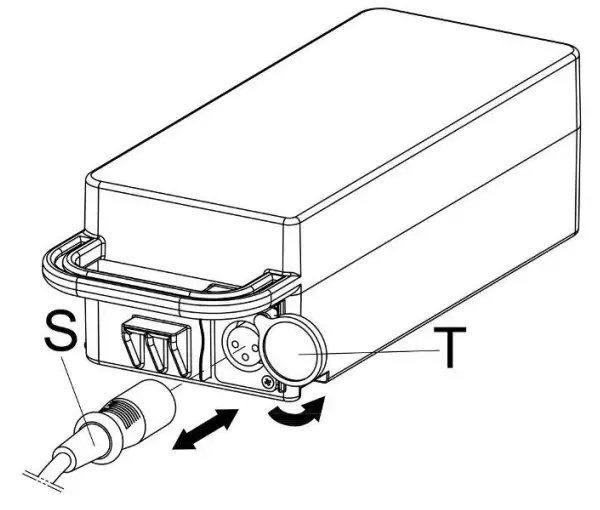 S
T