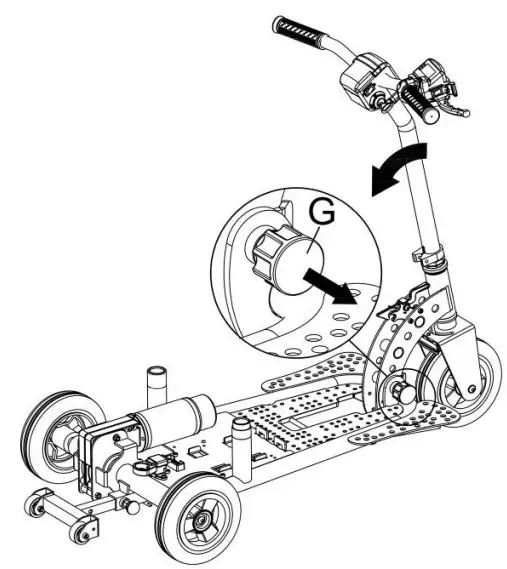 G