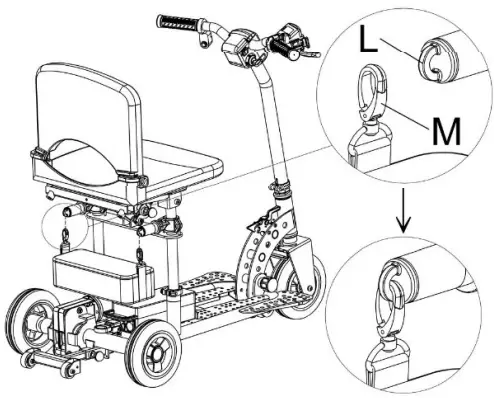 L

M