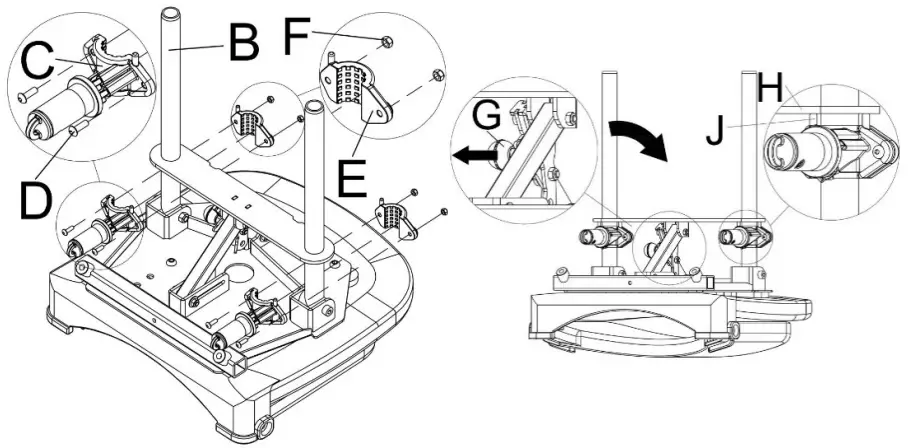 C
B
F
D
E
G
H
J