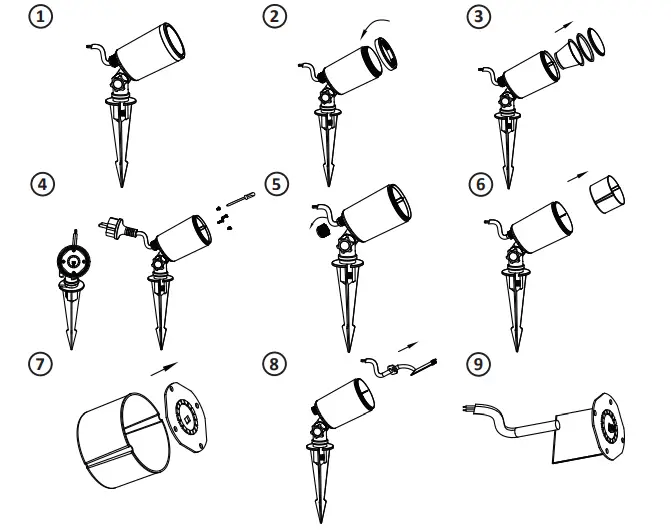 1
2
3
4
5
6
7
8
9