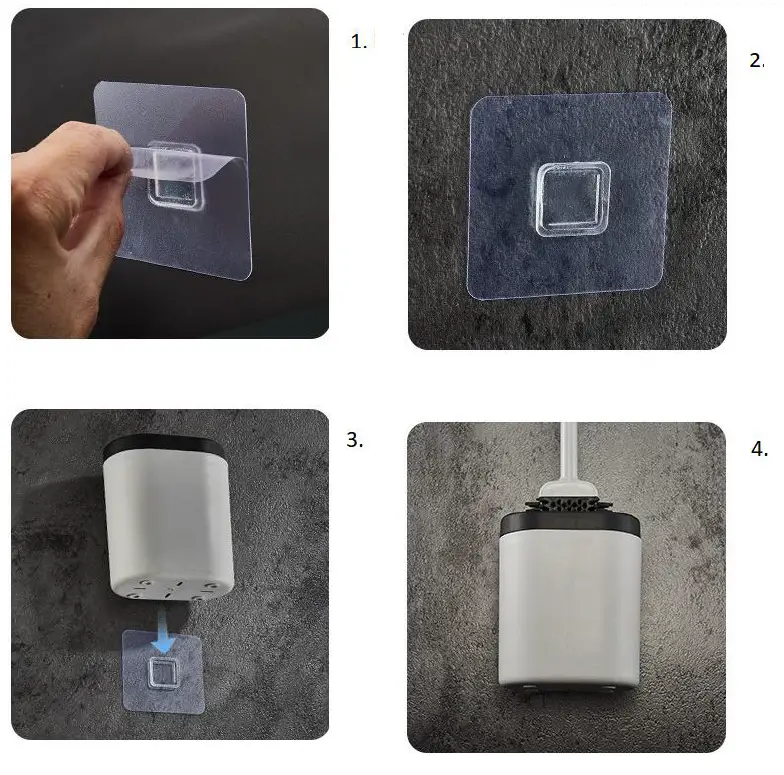 1.

2.

3.

4.