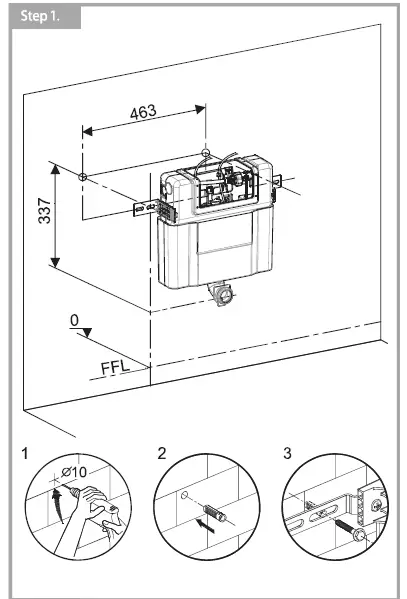 Step 1.

463

337

0

FFL

1

Ø10

2

3