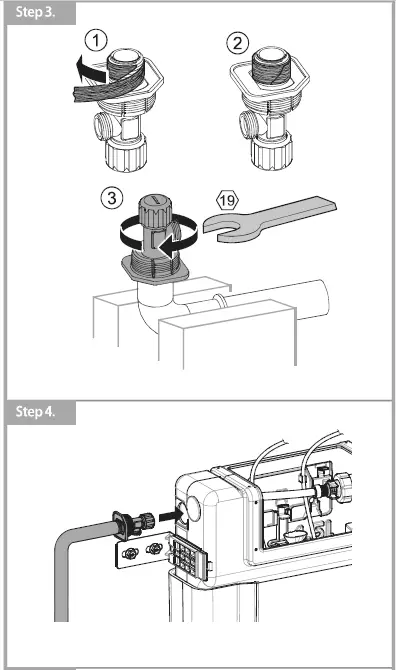 Step 3.

1

2

3

19

Step 4.