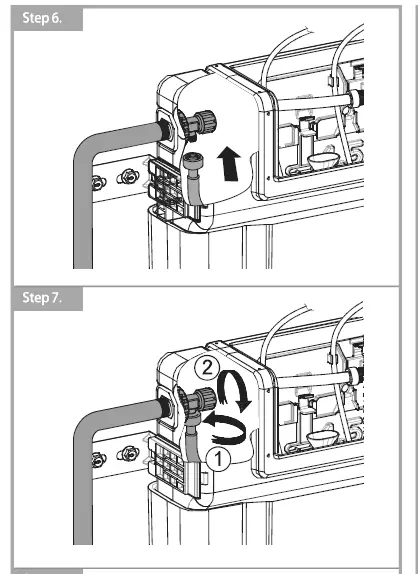 Step 6.

Step 7.

2

1