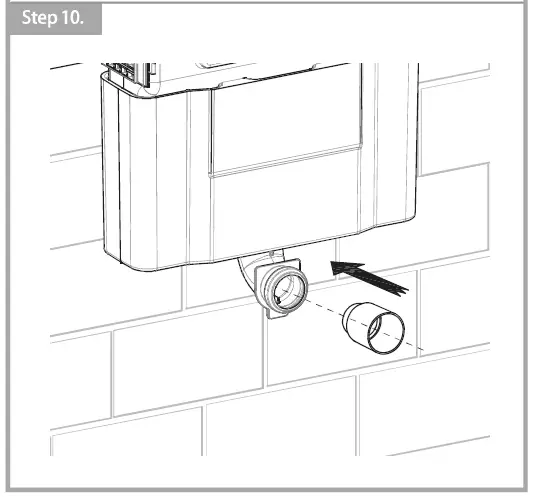 Step 10.