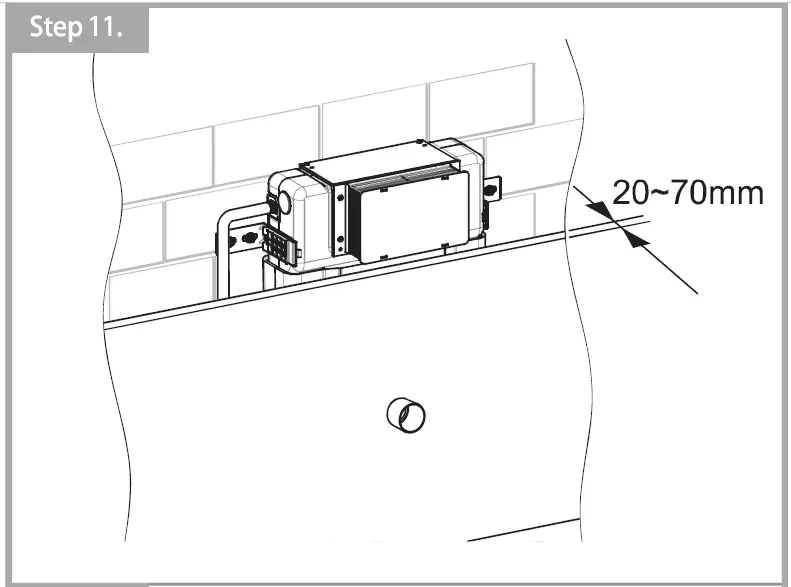 Step 11.

20~70mm