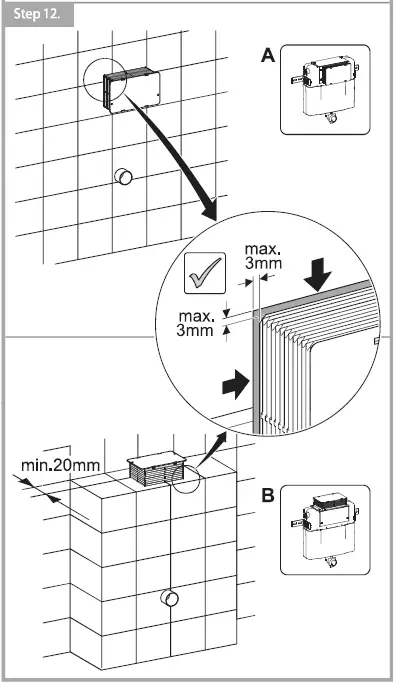 Step 12.

A

max. 3mm

max. 3mm

min.20mm

B