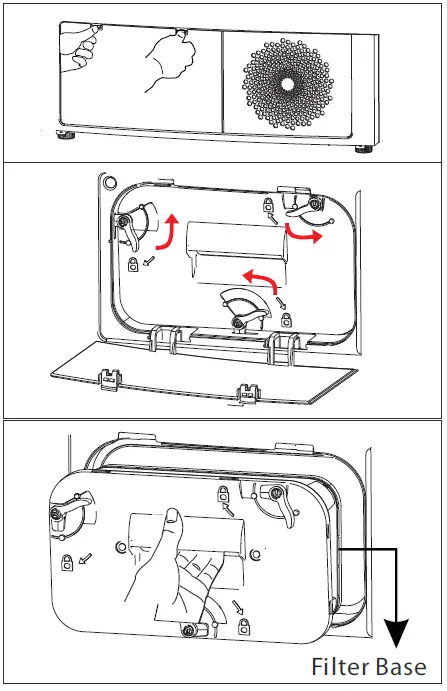 Filter Base