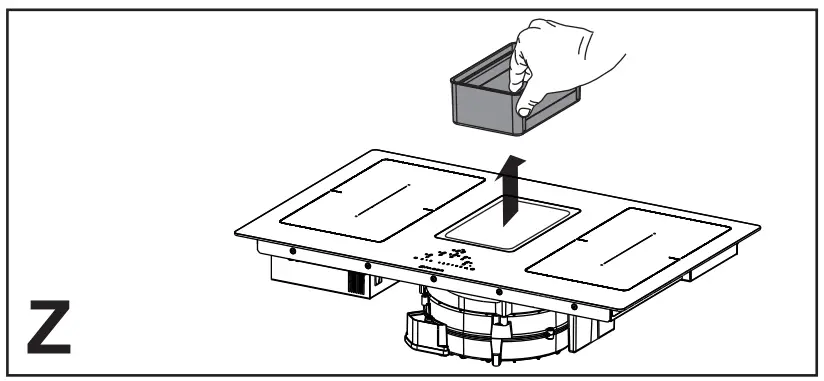 Z