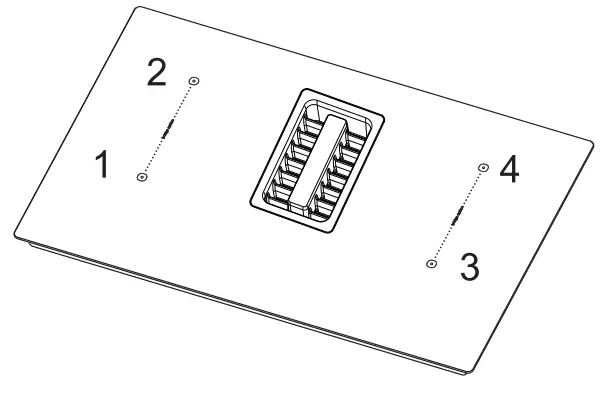 2
1
4
3