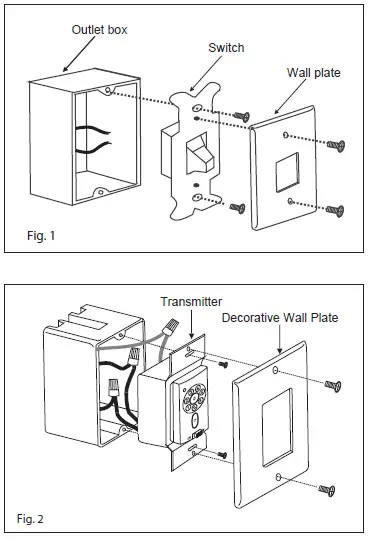 Outlet box

Switch

Wall plate

Fig. 1

Transmitter

Decorative Wall Plate

Fig. 2