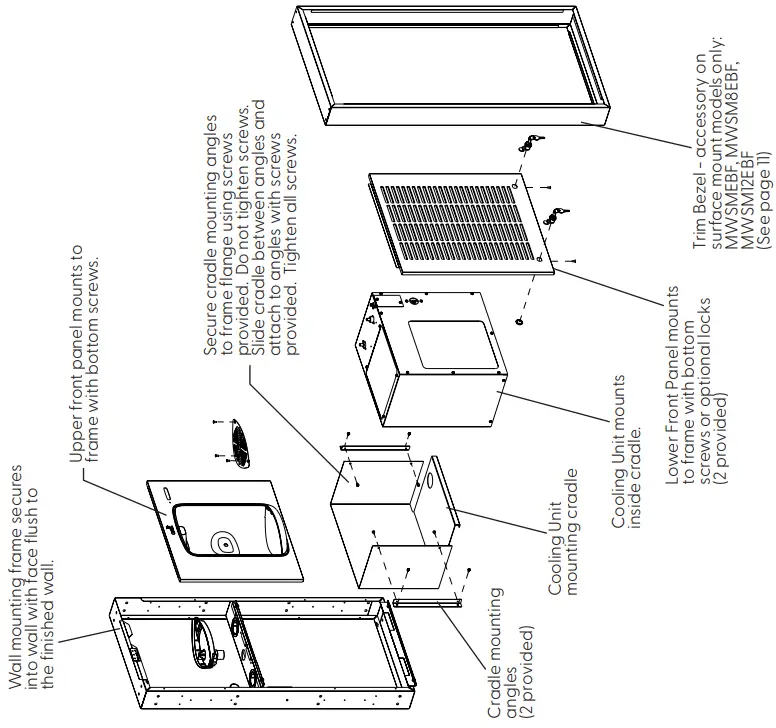 Wall mounting frame secures into wall with face flush to the finished wall.

Upper front panel mounts to frame with bottom screws.

Secure cradle mounting angles to frame flange using screws provided. Do not tighten screws. Slide cradle between angles and attach to angles with screws provided. Tighten all screws.

Cradle mounting angles (2 provided)

Cooling Unit mounting cradle

Cooling Unit mounts inside cradle.

Lower Front Panel mounts to frame with bottom screws or optional locks (2 provided)

Trim Bezel - accessory on surface mount models only: MWSMEBF, MWSM8EBF, MWSM12EBF (See page 11)