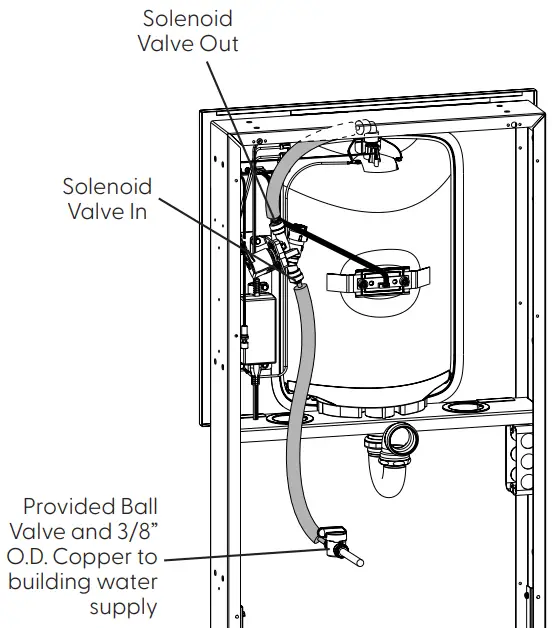 Solenoid
Valve Out

Solenoid
Valve In

Provided Ball
Valve and 3/8”
O.D. Copper to
building water
supply