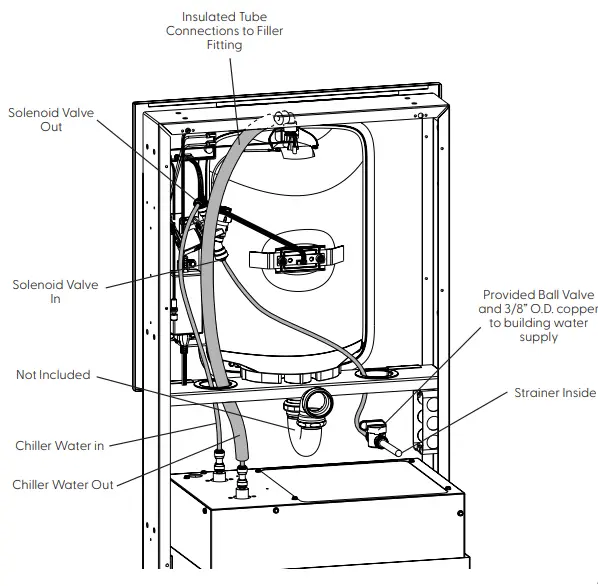 Insulated Tube Connections to Filler Fitting

Solenoid Valve Out

Solenoid Valve In

Provided Ball Valve and 3/8" O.D. copper to building water supply

Not Included

Strainer Inside

Chiller Water in

Chiller Water Out