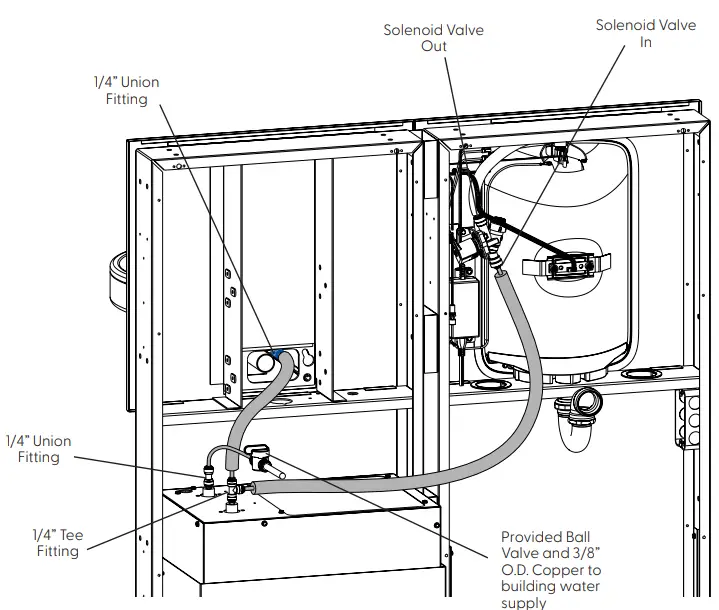 Solenoid Valve Out

Solenoid Valve In

1/4" Union Fitting

1/4" Union Fitting

1/4" Tee Fitting

Provided Ball Valve and 3/8" O.D. Copper to building water supply